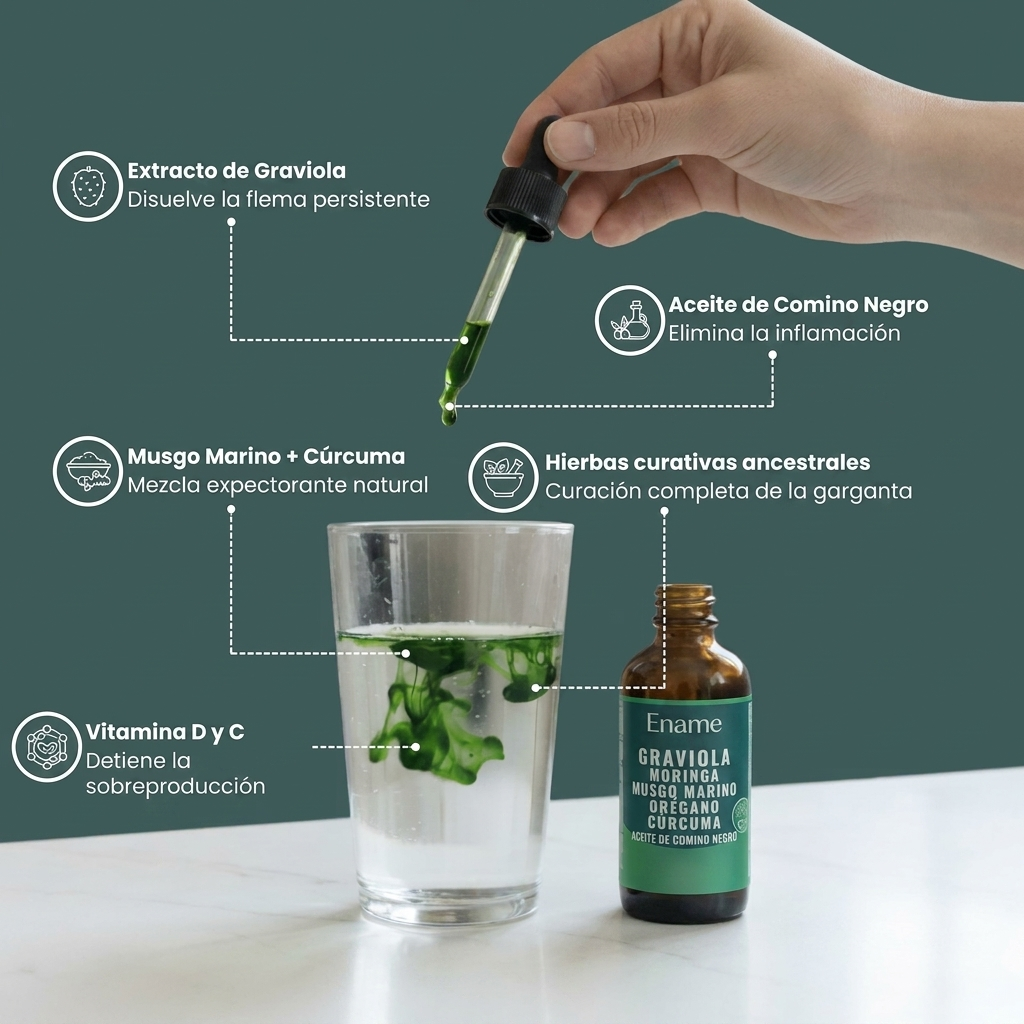 Extracto de Graviola
Disuelve la flema persistente

Aceite de Comino Negro
Elimina la inflamación

Musgo Marino + Cúrcuma
Mezcla expectorante natural

Hierbas curativas ancestrales
Curación completa de la garganta

Vitamina D y C
Detiene la sobreproducción

Ename
GRAVIOLA
MORINGA
MUSGO MARINO
ORÉGANO
CÚRCUMA
ACEITE DE COMINO NEGRO